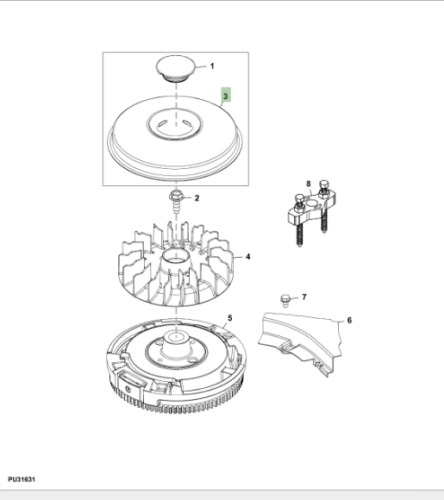 1
3
2
8
4
7
5
6
PU31631