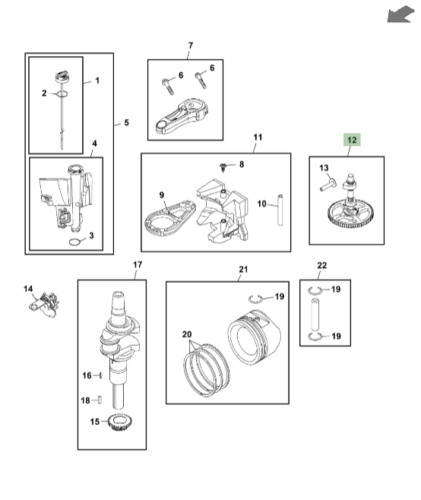 7
6
6
1
2
5
4
3
11
8
9
10
12
13
17
14
16
18
15
21
19
20
22
19
19