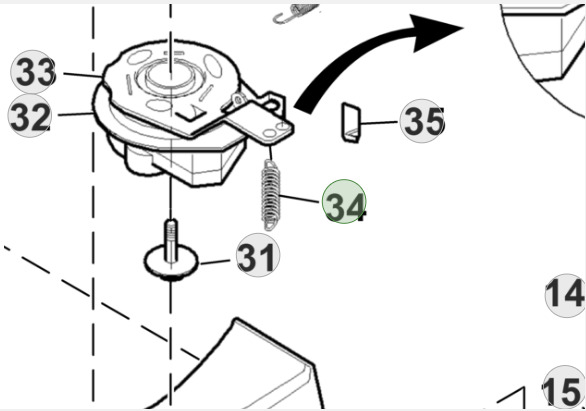 33
32
35
34
31
14
15